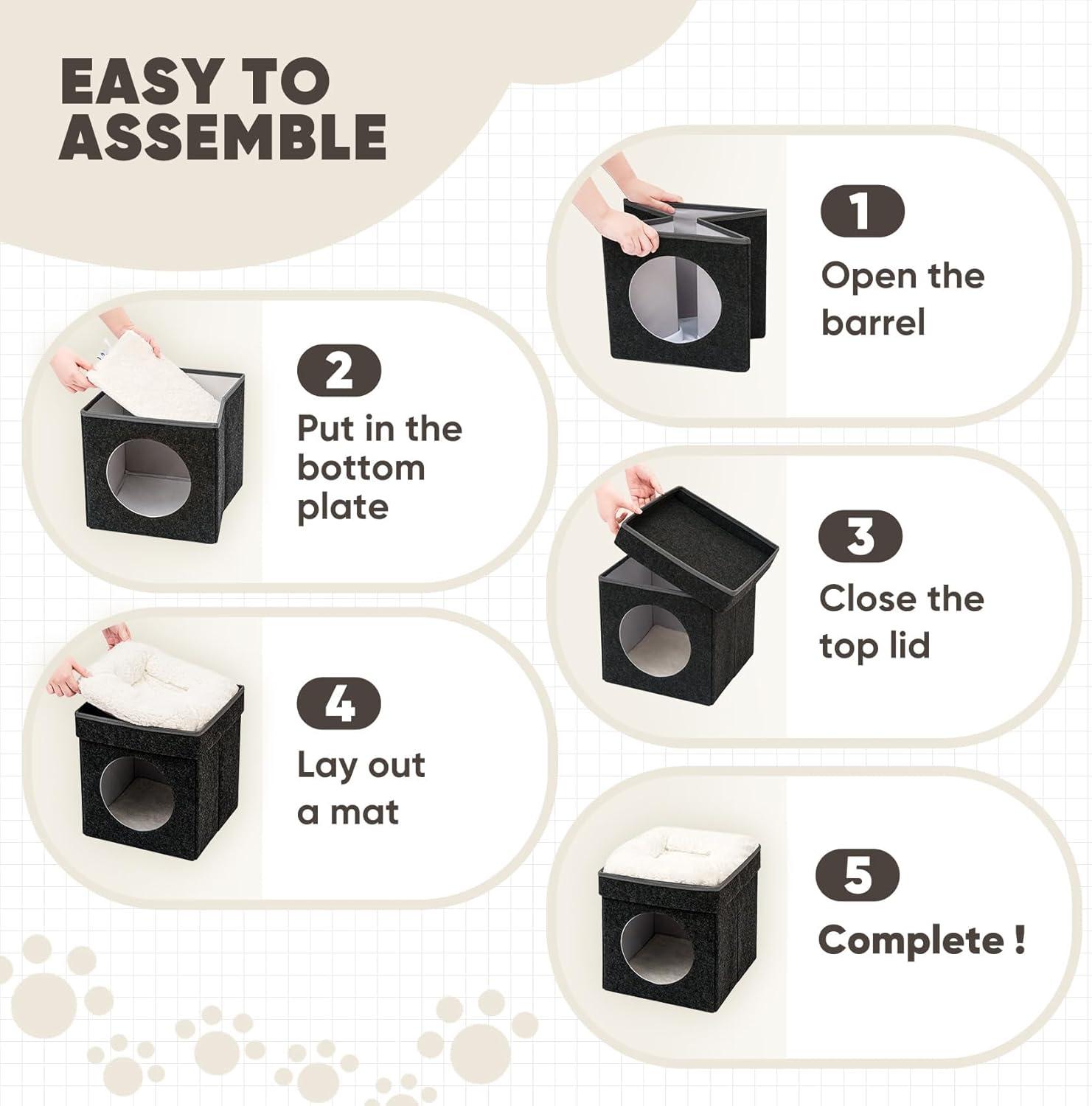 EASY TO ASSEMBLE

1
Open the barrel

2
Put in the bottom plate

3
Close the top lid

4
Lay out a mat

5
Complete !