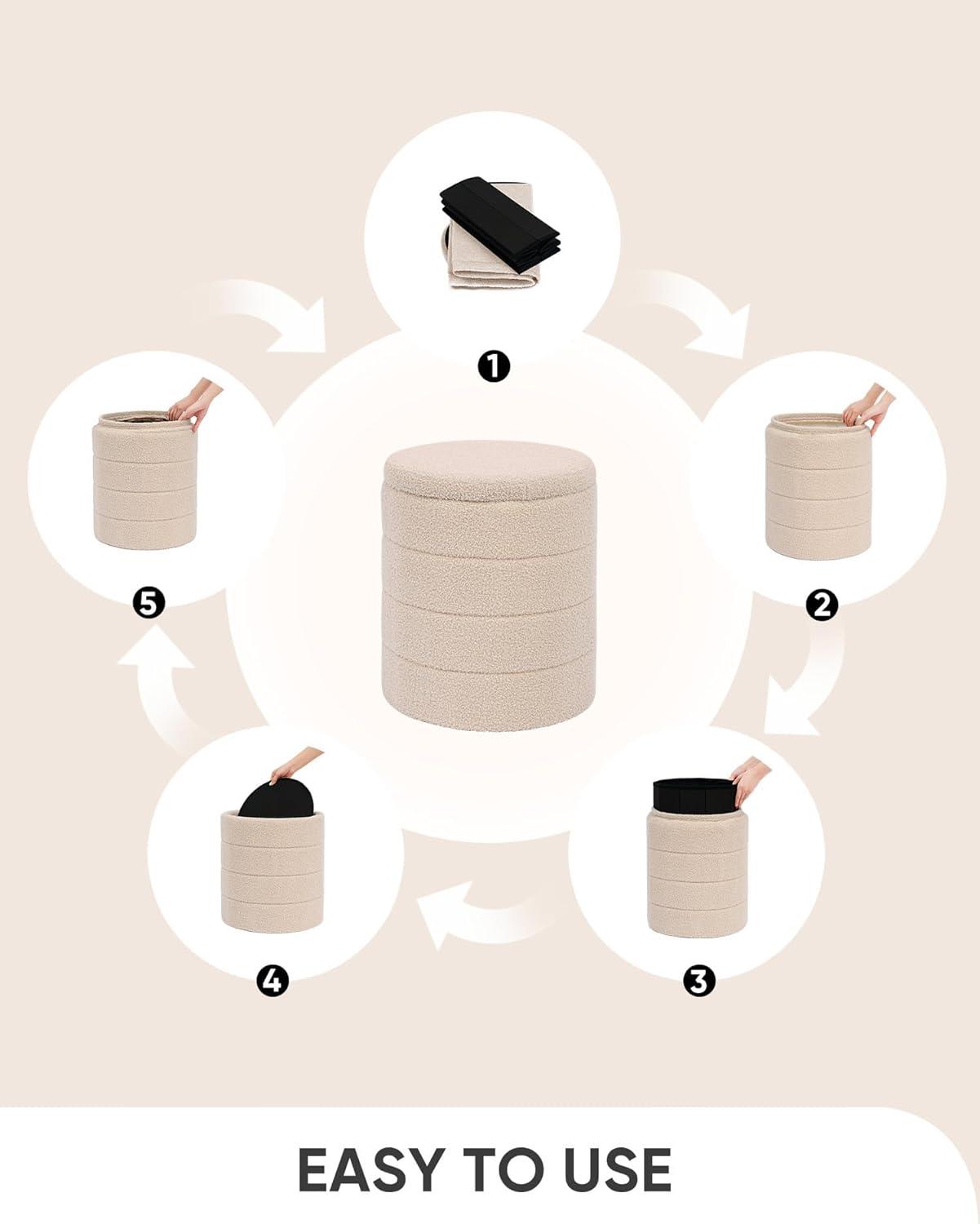 1

2

3

4

5

EASY TO USE